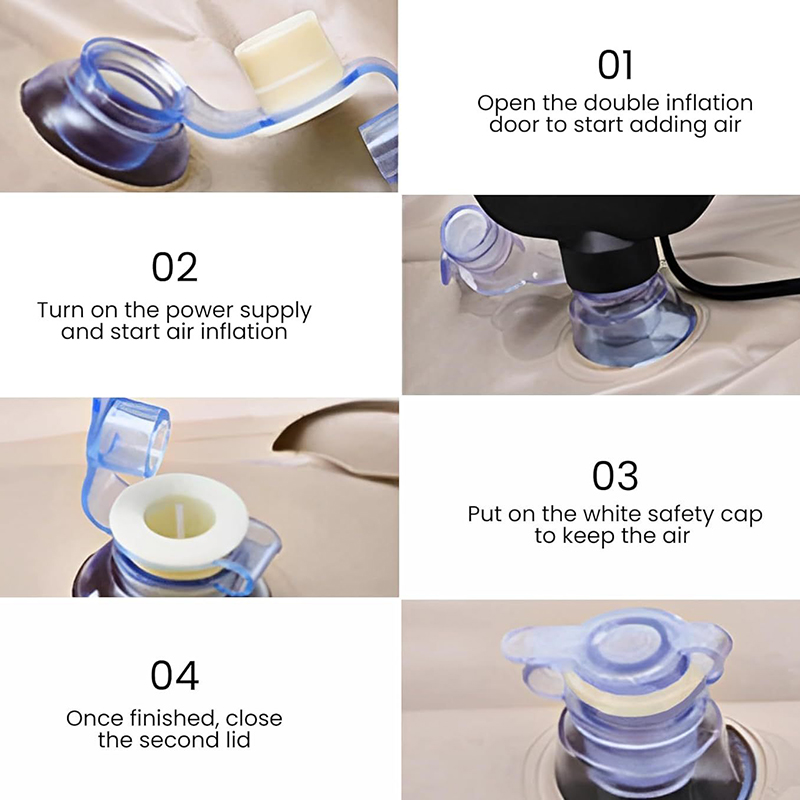 01
Open the double inflation door to start adding air

02
Turn on the power supply and start air inflation

03
Put on the white safety cap to keep the air

04
Once finished, close the second lid